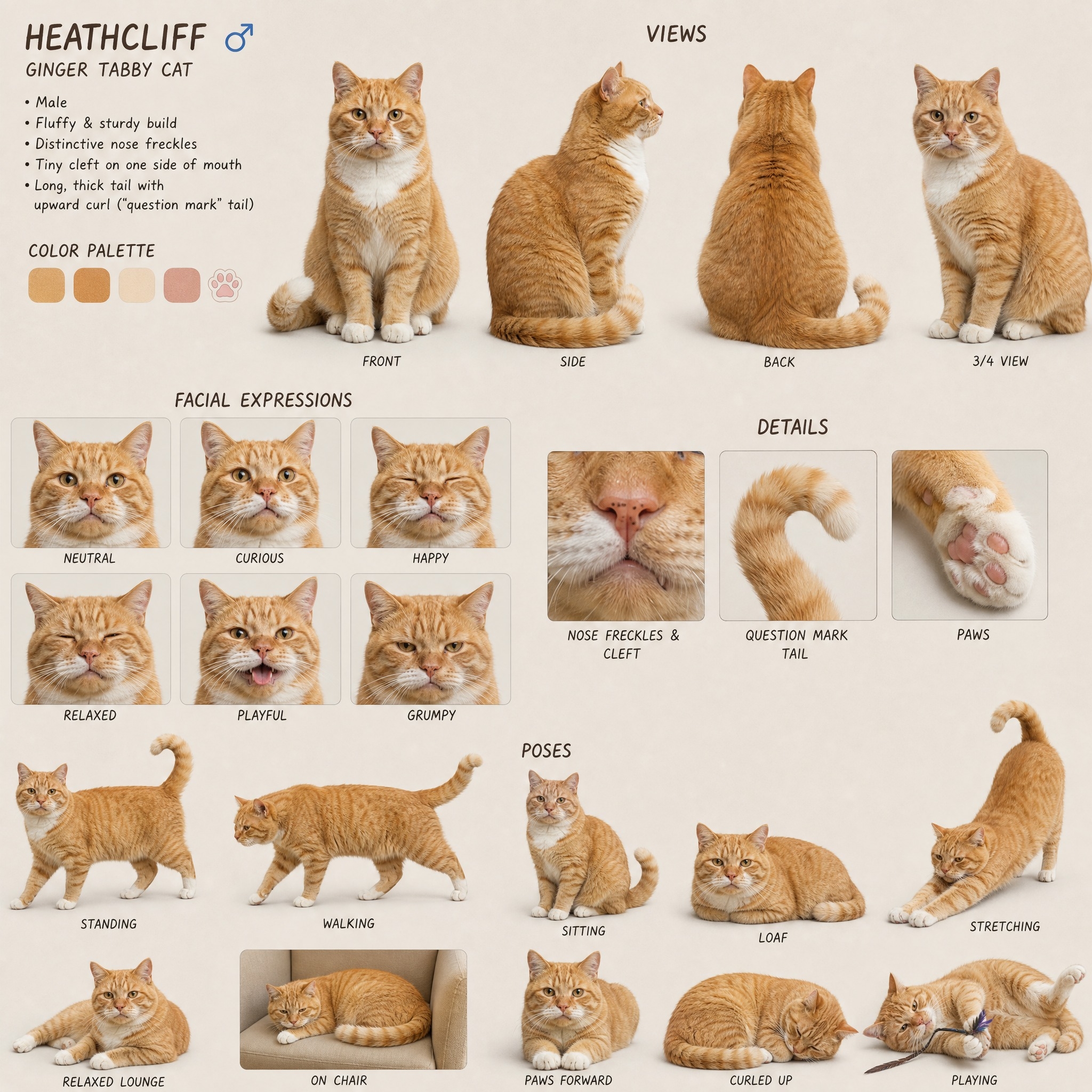 HEATHCLIFF ♂

GINGER TABBY CAT

• Male
• Fluffy & sturdy build
• Distinctive nose freckles
• Tiny cleft on one side of mouth
• Long, thick tail with upward curl ("question mark" tail)

COLOR PALETTE

VIEWS

FRONT

SIDE

BACK

3/4 VIEW

FACIAL EXPRESSIONS

NEUTRAL

CURIOUS

HAPPY

RELAXED

PLAYFUL

GRUMPY

DETAILS

NOSE FRECKLES & CLEFT

QUESTION MARK TAIL

PAWS

POSES

STANDING

WALKING

SITTING

LOAF

STRETCHING

RELAXED LOUNGE

ON CHAIR

PAWS FORWARD

CURLED UP

PLAYING